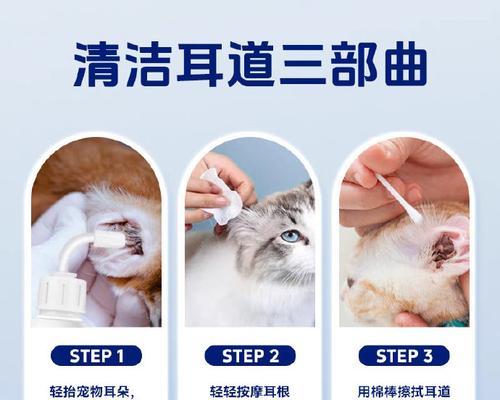 清洁耳道三部曲

STEP 1

轻抬宠物耳朵，

STEP 2

轻轻按摩耳根

STEP 3

用棉棒擦拭耳道